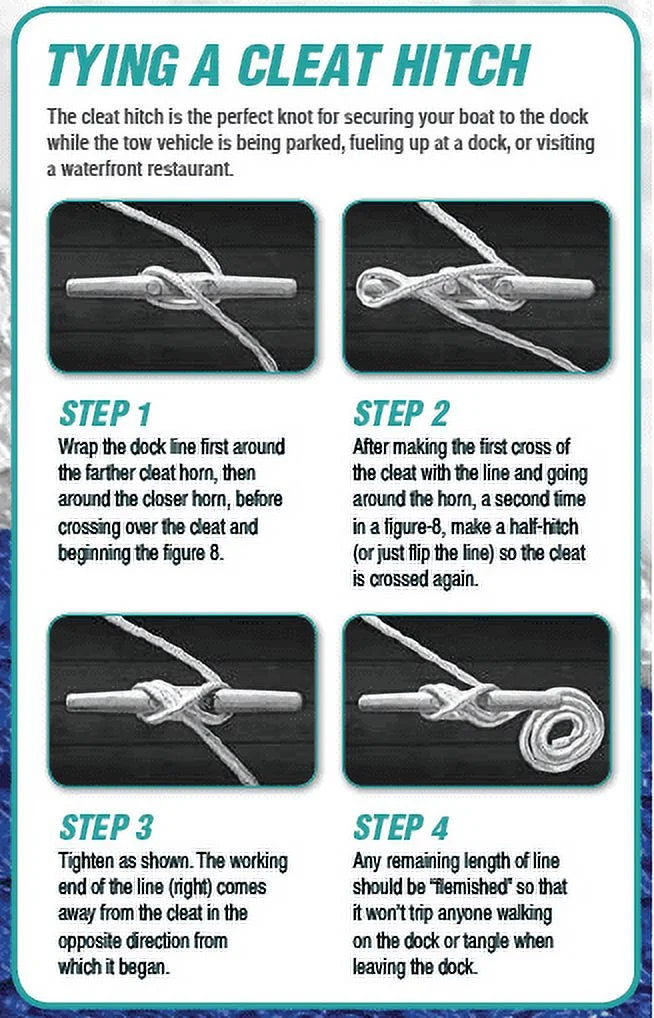 TYING A CLEAT HITCH

The cleat hitch is the perfect knot for securing your boat to the dock while the tow vehicle is being parked, fueling up at a dock, or visiting a waterfront restaurant.

STEP 1
Wrap the dock line first around the farther cleat horn, then around the closer horn, before crossing over the cleat and beginning the figure 8.

STEP 2
After making the first cross of the cleat with the line and going around the horn, a second time in a figure-8, make a half-hitch (or just flip the line) so the cleat is crossed again.

STEP 3
Tighten as shown. The working end of the line (right) comes away from the cleat in the opposite direction from which it began.

STEP 4
Any remaining length of line should be "flemished" so that it won't trip anyone walking on the dock or tangle when leaving the dock.